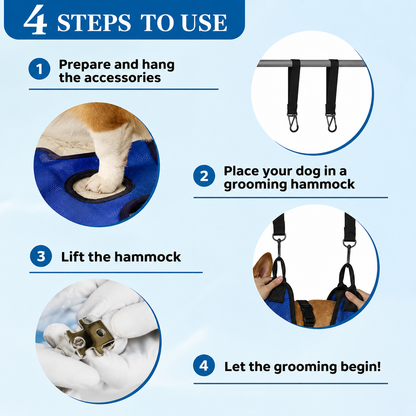 4 STEPS TO USE

1 Prepare and hang the accessories

2 Place your dog in a grooming hammock

3 Lift the hammock

4 Let the grooming begin!