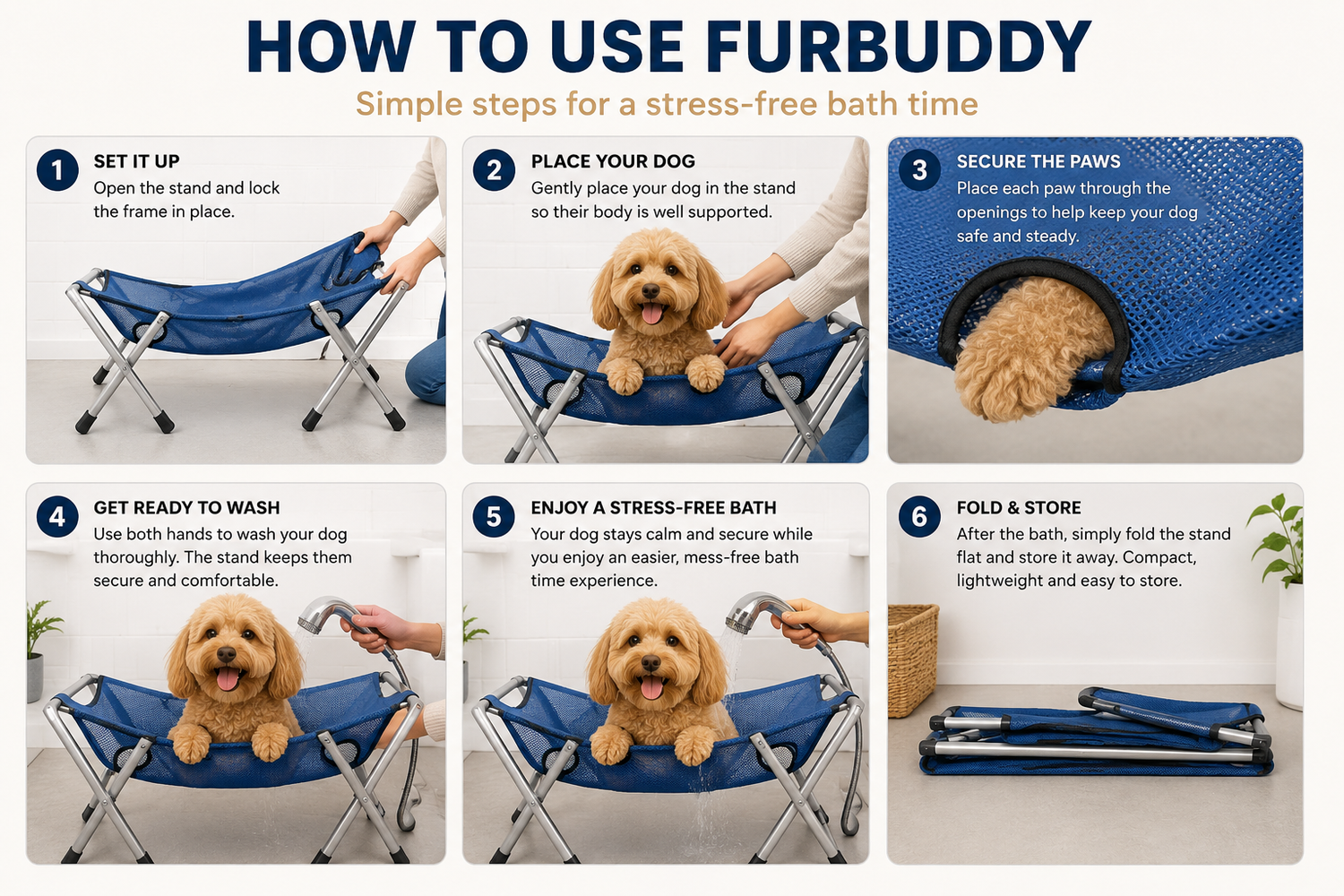 HOW TO USE FURBUDDY

Simple steps for a stress-free bath time

1 SET IT UP
Open the stand and lock the frame in place.

2 PLACE YOUR DOG
Gently place your dog in the stand so their body is well supported.

3 SECURE THE PAWS
Place each paw through the openings to help keep your dog safe and steady.

4 GET READY TO WASH
Use both hands to wash your dog thoroughly. The stand keeps them secure and comfortable.

5 ENJOY A STRESS-FREE BATH
Your dog stays calm and secure while you enjoy an easier, mess-free bath time experience.

6 FOLD & STORE
After the bath, simply fold the stand flat and store it away. Compact, lightweight and easy to store.